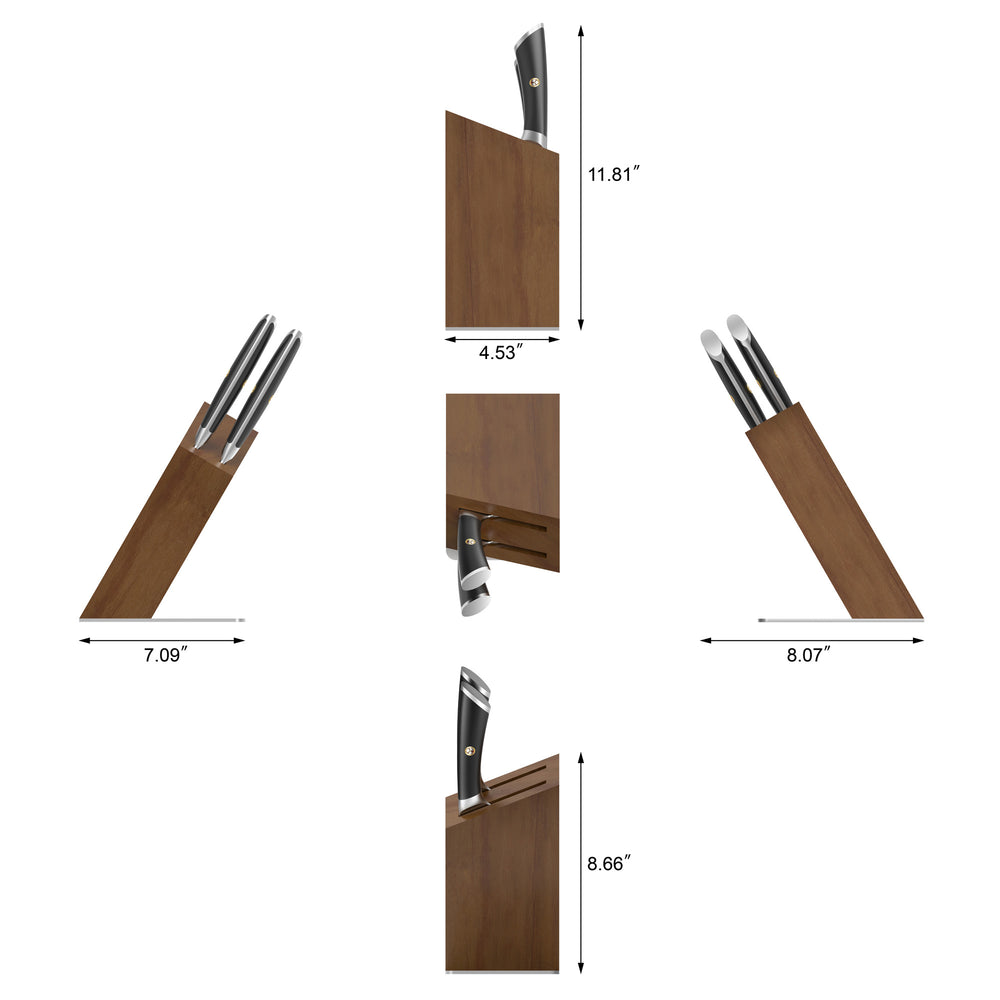 11.81″

4.53″

7.09″

8.07″

8.66″